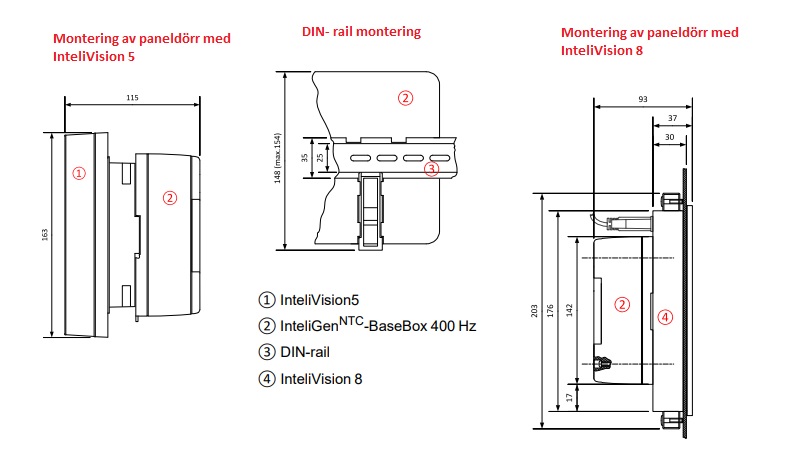 Montering av paneldörr med InteliVision 5

115

163

①

②

DIN- rail montering

148 (max.154)

35

25

②

③

① InteliVision5
② InteliGen$^{NTC}$-BaseBox 400 Hz
③ DIN-rail
④ InteliVision 8

Montering av paneldörr med InteliVision 8

93

37

30

203

176

142

17

②

④